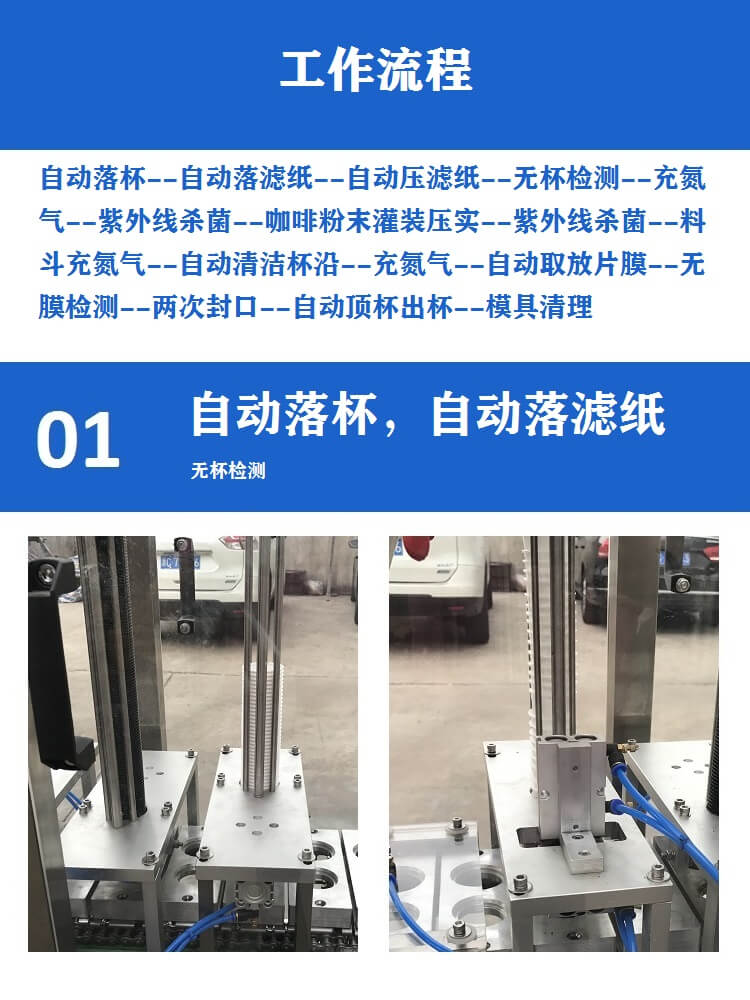 工作流程

自动落杯--自动落滤纸--自动压滤纸--无杯检测--充氮气--紫外线杀菌--咖啡粉末灌装压实--紫外线杀菌--料斗充氮气--自动清洁杯沿--充氮气--自动取放片膜--无膜检测--两次封口--自动顶杯出杯--模具清理

01 自动落杯，自动落滤纸

无杯检测